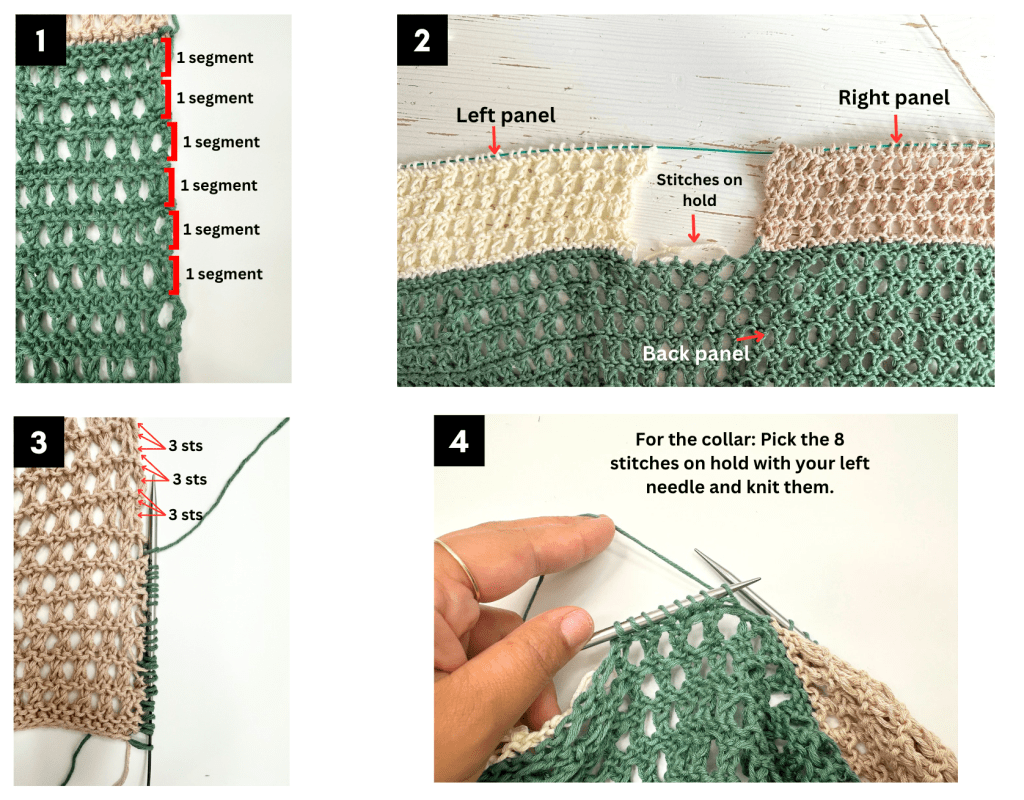 1

1 segment
1 segment
1 segment
1 segment
1 segment
1 segment

2

Left panel
Right panel
Stitches on hold
Back panel

3

3 sts
3 sts
3 sts

4

For the collar: Pick the 8 stitches on hold with your left needle and knit them.